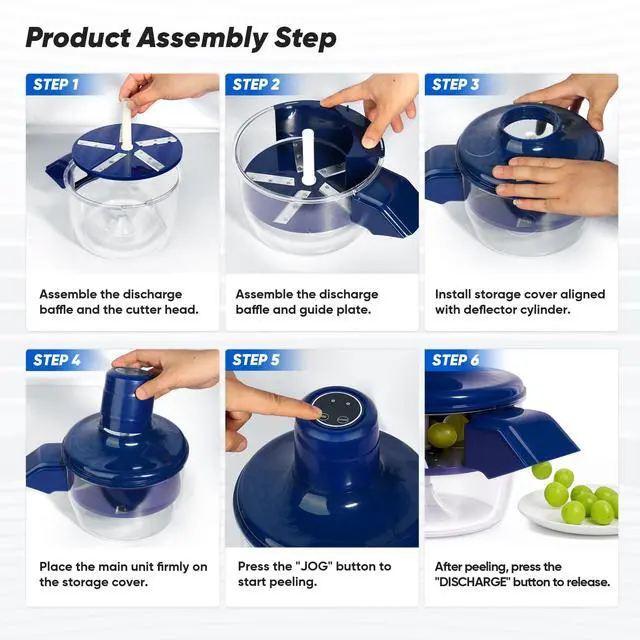 Product Assembly Step

STEP 1

Assemble the discharge baffle and the cutter head.

STEP 2

Assemble the discharge baffle and guide plate.

STEP 3

Install storage cover aligned with deflector cylinder.

STEP 4

Place the main unit firmly on the storage cover.

STEP 5

Press the "JOG" button to start peeling.

STEP 6

After peeling, press the "DISCHARGE" button to release.