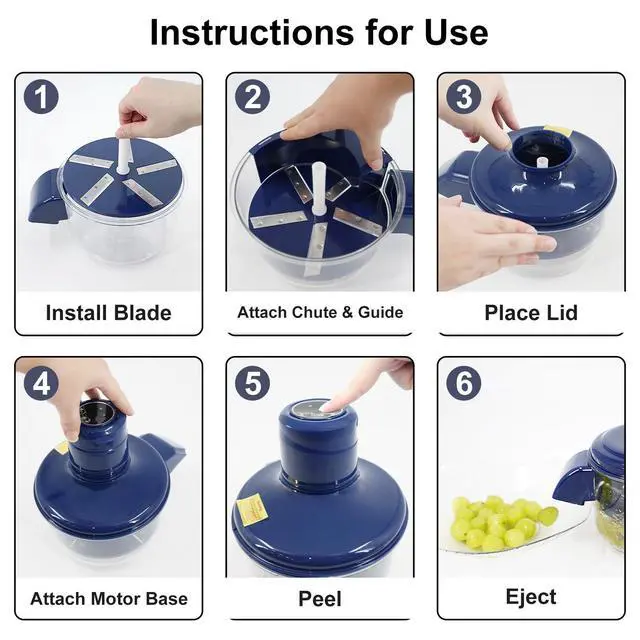 Instructions for Use

1
Install Blade

2
Attach Chute & Guide

3
Place Lid

4
Attach Motor Base

5
Peel

6
Eject