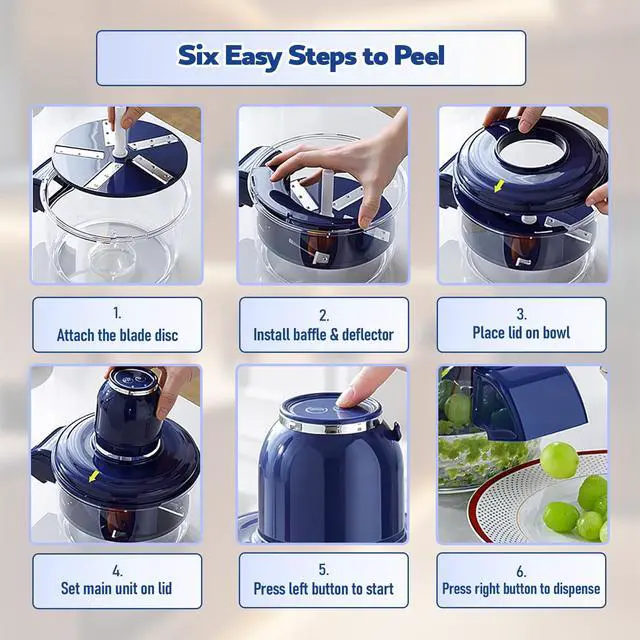 Six Easy Steps to Peel

1.
Attach the blade disc

2.
Install baffle & deflector

3.
Place lid on bowl

4.
Set main unit on lid

5.
Press left button to start

6.
Press right button to dispense