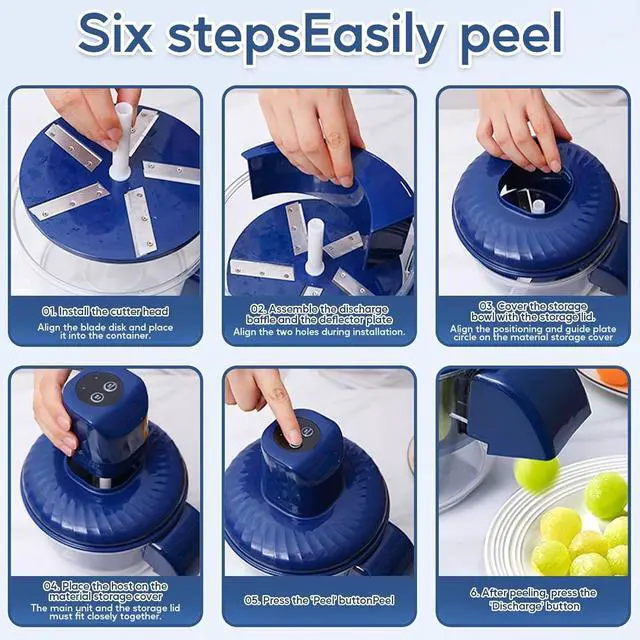 Six stepsEasily peel

01. Install the cutter head
Align the blade disk and place it into the container.

02. Assemble the discharge baffle and the deflector plate
Align the two holes during installation.

03. Cover the storage bowl with the storage lid.
Align the positioning and guide plate circle on the material storage cover

04. Place the host on the material storage cover
The main unit and the storage lid must fit closely together.

05. Press the 'Peel' buttonPeel

6. After peeling, press the 'Discharge' button