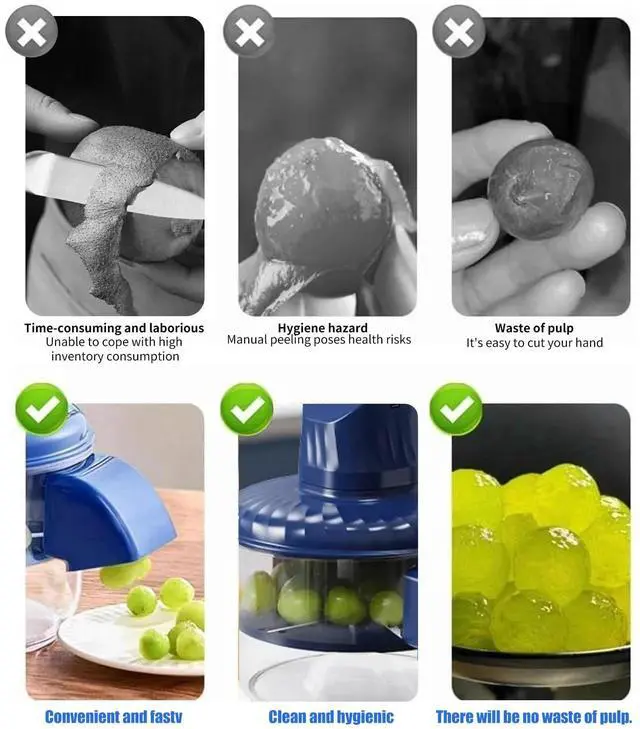 Time-consuming and laborious
Unable to cope with high inventory consumption

Hygiene hazard
Manual peeling poses health risks

Waste of pulp
It's easy to cut your hand

Convenient and fastv

Clean and hygienic

There will be no waste of pulp.