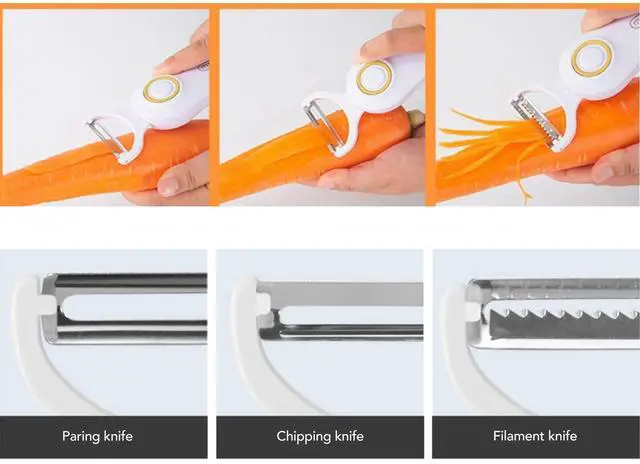 Paring knife

Chipping knife

Filament knife