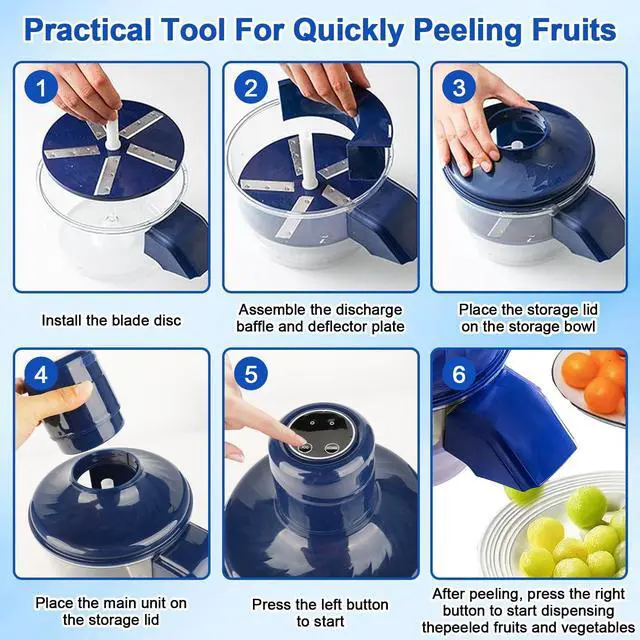 Practical Tool For Quickly Peeling Fruits

1

Install the blade disc

2

Assemble the discharge baffle and deflector plate

3

Place the storage lid on the storage bowl

4

Place the main unit on the storage lid

5

Press the left button to start

6

After peeling, press the right button to start dispensing thepeeled fruits and vegetables