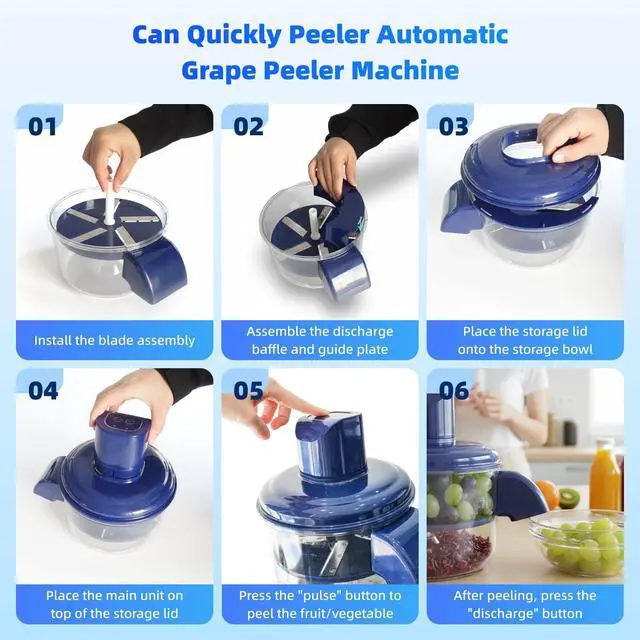 Can Quickly Peeler Automatic Grape Peeler Machine

01

Install the blade assembly

02

Assemble the discharge baffle and guide plate

03

Place the storage lid onto the storage bowl

04

Place the main unit on top of the storage lid

05

Press the "pulse" button to peel the fruit/vegetable

06

After peeling, press the "discharge" button