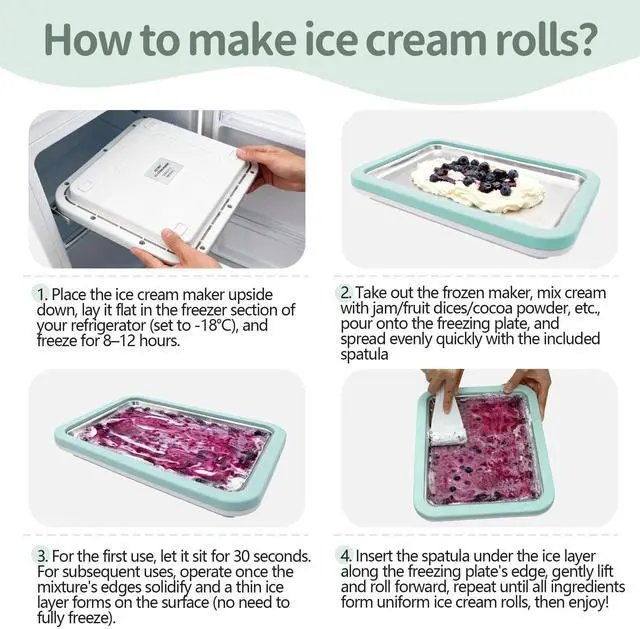 How to make ice cream rolls?

1. Place the ice cream maker upside down, lay it flat in the freezer section of your refrigerator (set to -18°C), and freeze for 8–12 hours.

2. Take out the frozen maker, mix cream with jam/fruit dices/cocoa powder, etc., pour onto the freezing plate, and spread evenly quickly with the included spatula

3. For the first use, let it sit for 30 seconds. For subsequent uses, operate once the mixture's edges solidify and a thin ice layer forms on the surface (no need to fully freeze).

4. Insert the spatula under the ice layer along the freezing plate's edge, gently lift and roll forward, repeat until all ingredients form uniform ice cream rolls, then enjoy!