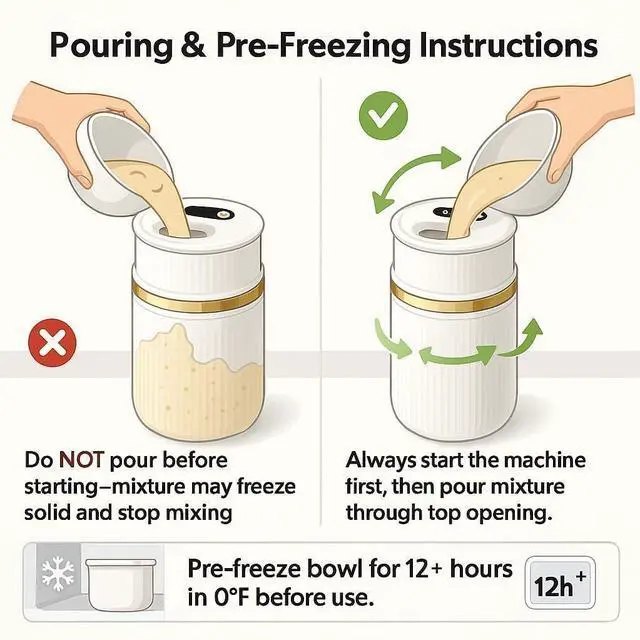 Pouring & Pre-Freezing Instructions

Do NOT pour before starting–mixture may freeze solid and stop mixing

Always start the machine first, then pour mixture through top opening.

Pre-freeze bowl for 12+ hours in 0°F before use.

12h+