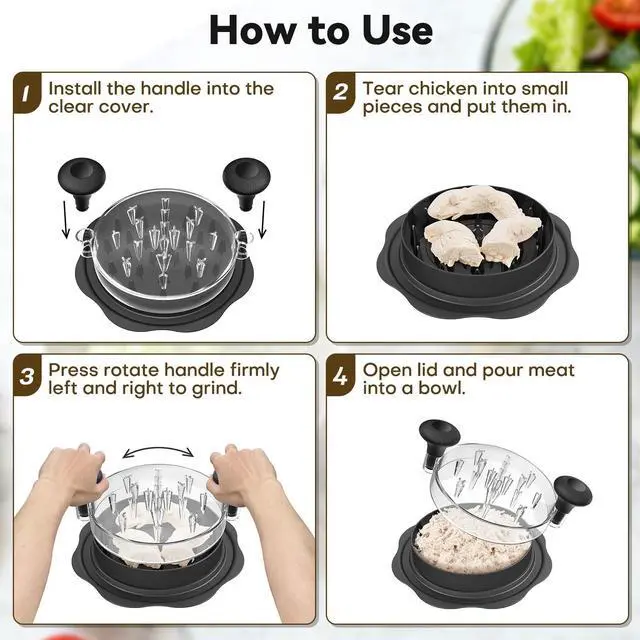 How to Use

1 Install the handle into the clear cover.

2 Tear chicken into small pieces and put them in.

3 Press rotate handle firmly left and right to grind.

4 Open lid and pour meat into a bowl.