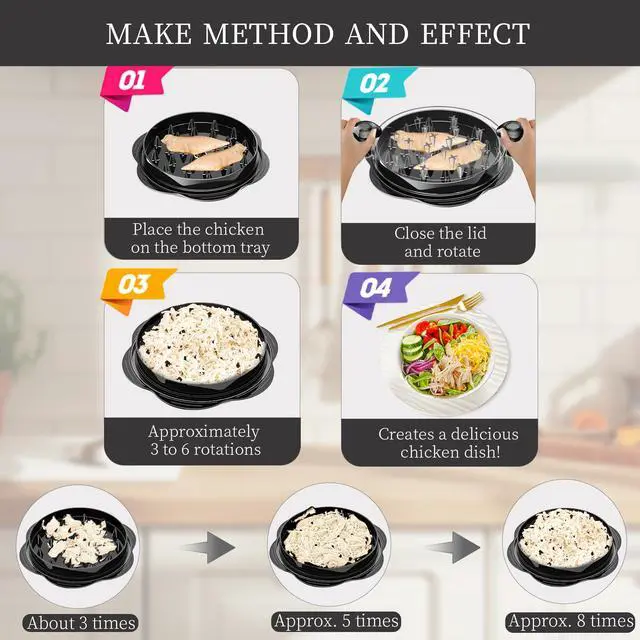 MAKE METHOD AND EFFECT

01

Place the chicken on the bottom tray

02

Close the lid and rotate

03

Approximately 3 to 6 rotations

04

Creates a delicious chicken dish!

About 3 times

Approx. 5 times

Approx. 8 times