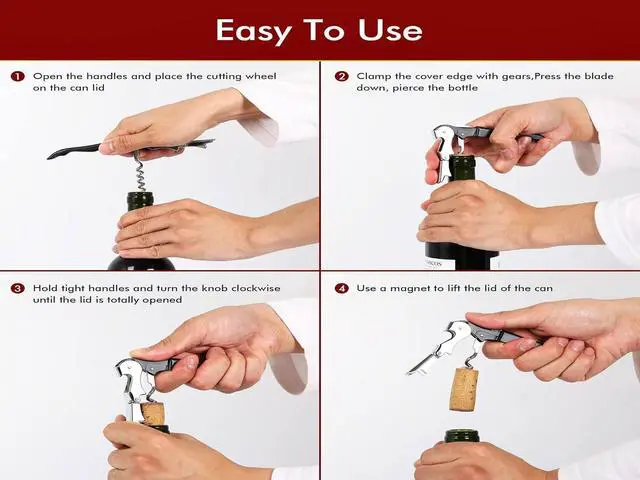 Easy To Use

1 Open the handles and place the cutting wheel on the can lid

2 Clamp the cover edge with gears,Press the blade down, pierce the bottle

3 Hold tight handles and turn the knob clockwise until the lid is totally opened

4 Use a magnet to lift the lid of the can