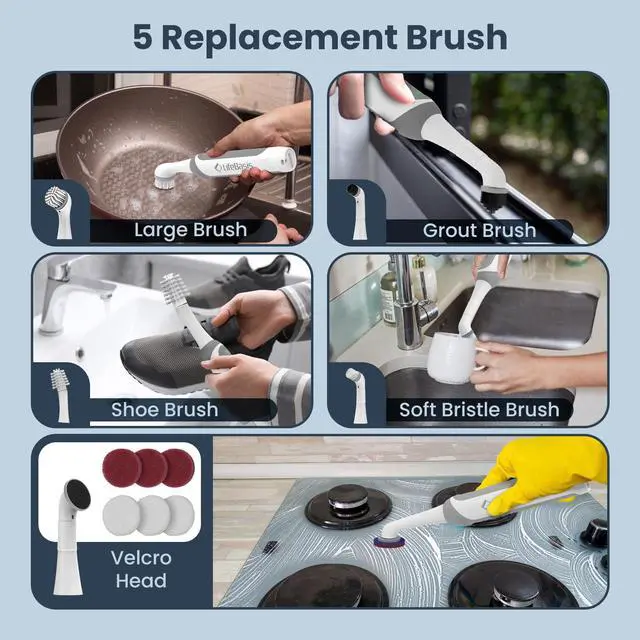 5 Replacement Brush

LifeBasis

Large Brush

Grout Brush

Shoe Brush

Soft Bristle Brush

Velcro Head