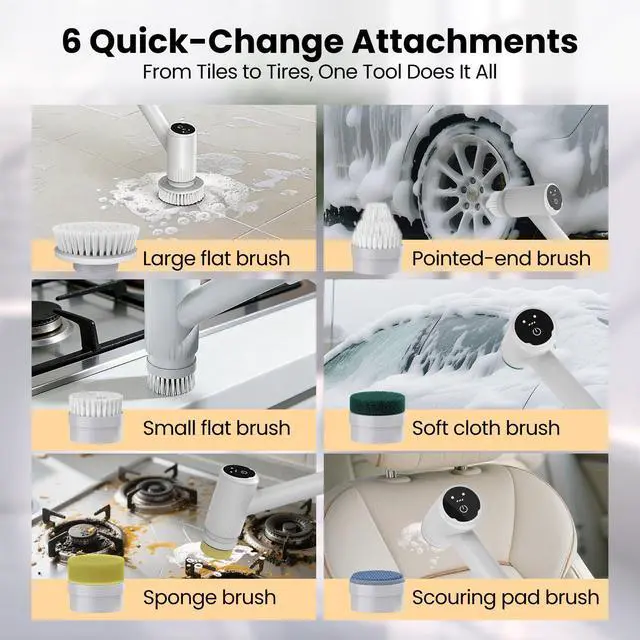 6 Quick-Change Attachments
From Tiles to Tires, One Tool Does It All

Large flat brush

Pointed-end brush

Small flat brush

Soft cloth brush

Sponge brush

Scouring pad brush