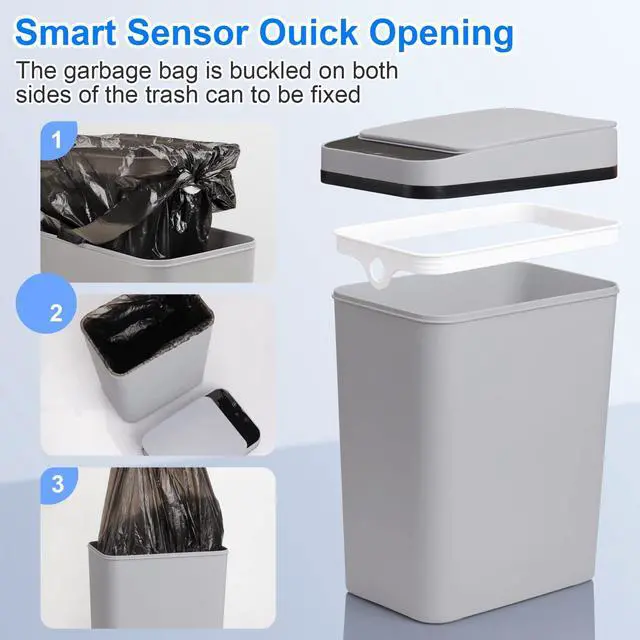 Smart Sensor Ouick Opening

The garbage bag is buckled on both sides of the trash can to be fixed

1

2

3