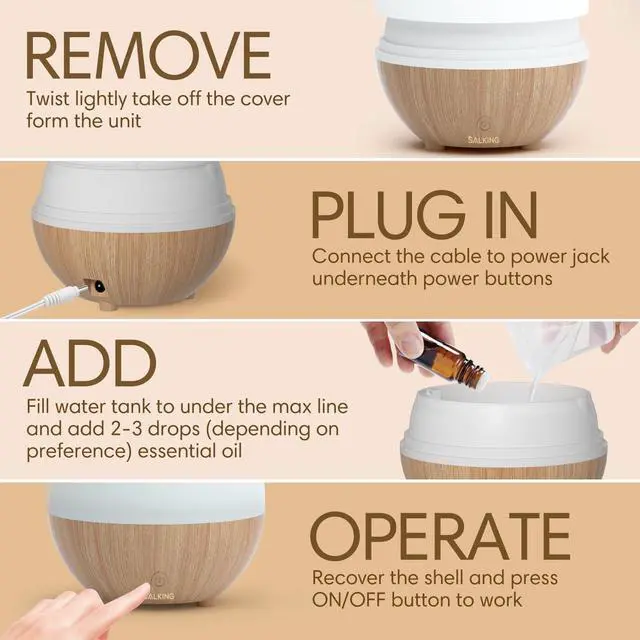 REMOVE
Twist lightly take off the cover form the unit

SALKING

PLUG IN
Connect the cable to power jack underneath power buttons

ADD
Fill water tank to under the max line and add 2-3 drops (depending on preference) essential oil

OPERATE
Recover the shell and press ON/OFF button to work

SALKING