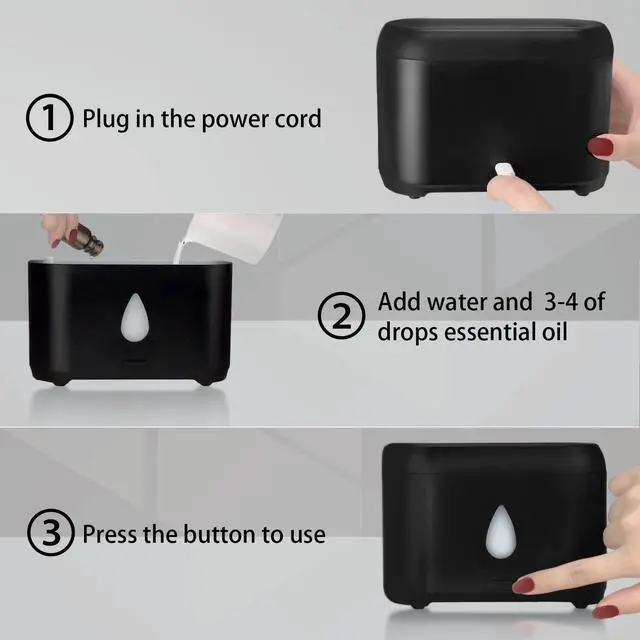 ① Plug in the power cord

② Add water and 3-4 of drops essential oil

③ Press the button to use