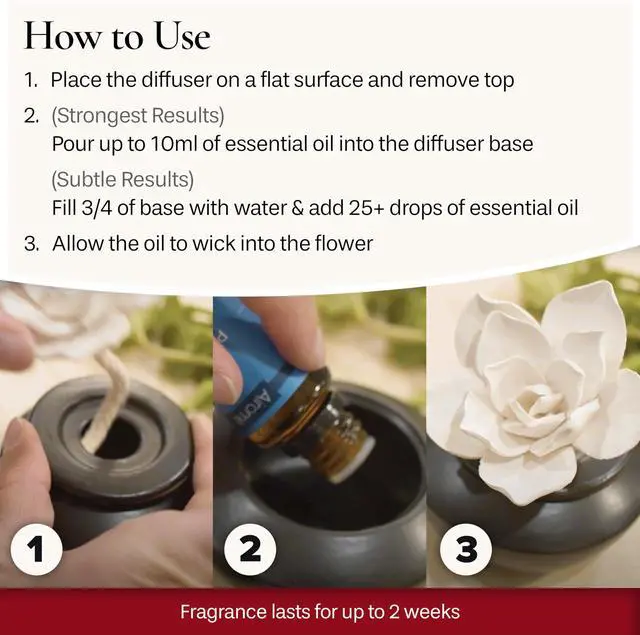 How to Use

1. Place the diffuser on a flat surface and remove top

2. (Strongest Results)
Pour up to 10ml of essential oil into the diffuser base
(Subtle Results)
Fill 3/4 of base with water & add 25+ drops of essential oil

3. Allow the oil to wick into the flower

Arom

1

2

3

Fragrance lasts for up to 2 weeks