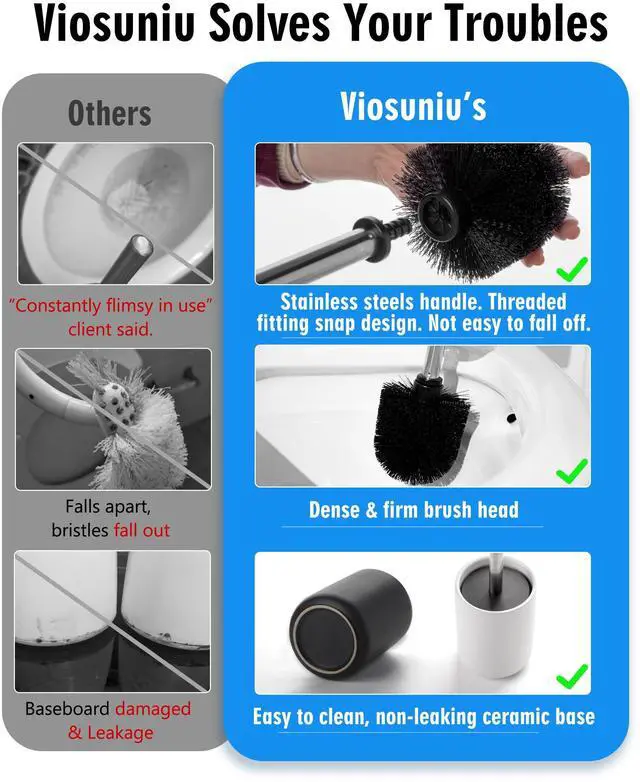 Viosuniu Solves Your Troubles

Others

"Constantly flimsy in use" client said.

Falls apart, bristles fall out

Baseboard damaged & Leakage

Viosuniu's

Stainless steels handle. Threaded fitting snap design. Not easy to fall off.

Dense & firm brush head

Easy to clean, non-leaking ceramic base