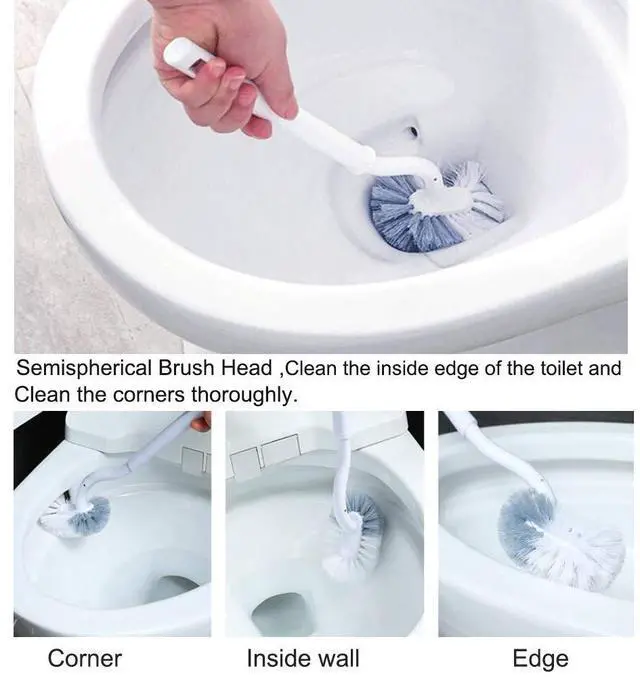 Semispherical Brush Head ,Clean the inside edge of the toilet and Clean the corners thoroughly.

Corner

Inside wall

Edge