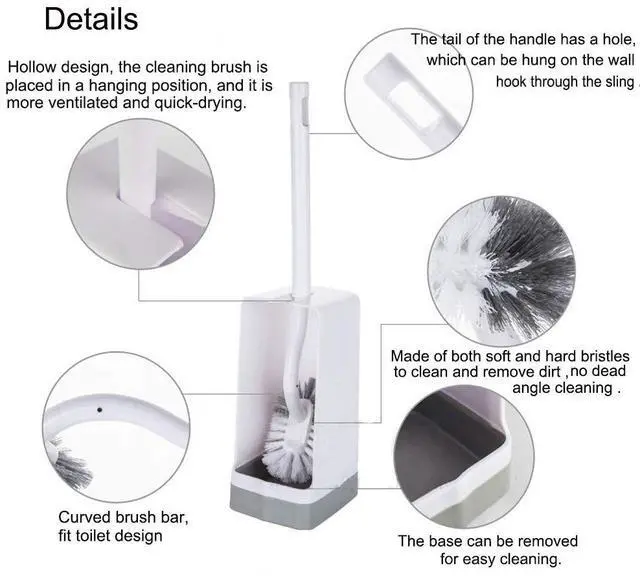 Details

Hollow design, the cleaning brush is placed in a hanging position, and it is more ventilated and quick-drying.

The tail of the handle has a hole, which can be hung on the wall hook through the sling .

Made of both soft and hard bristles to clean and remove dirt ,no dead angle cleaning .

Curved brush bar, fit toilet design

The base can be removed for easy cleaning.