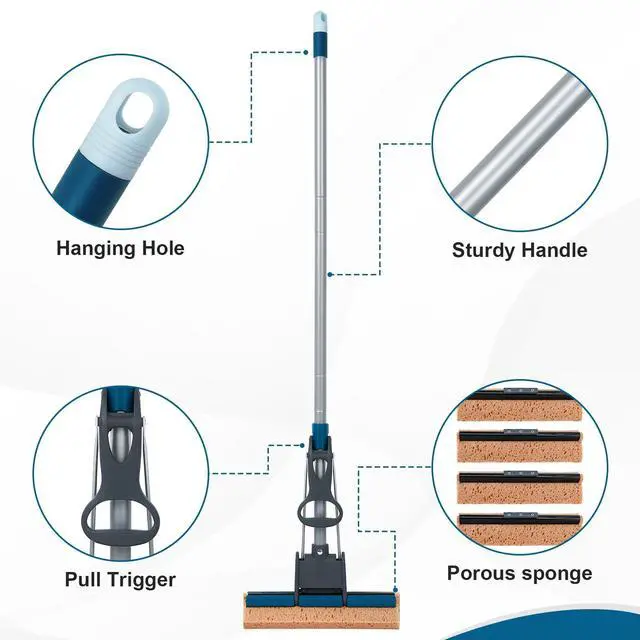 Hanging Hole

Sturdy Handle

Pull Trigger

Porous sponge