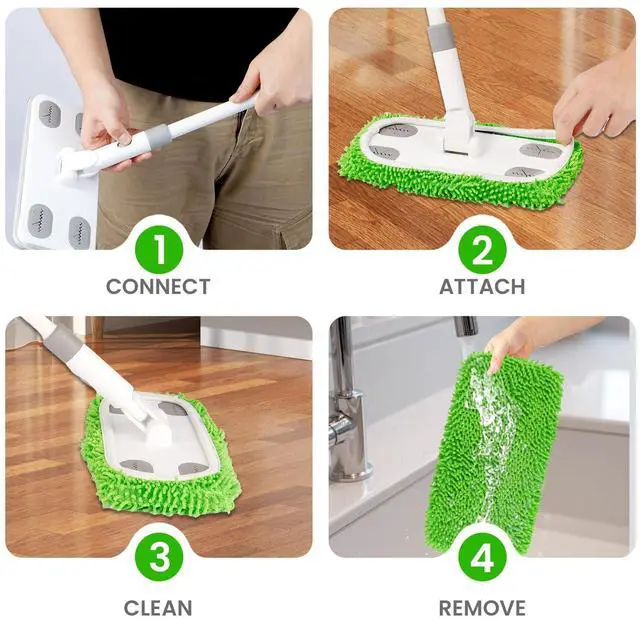 1
CONNECT

2
ATTACH

3
CLEAN

4
REMOVE