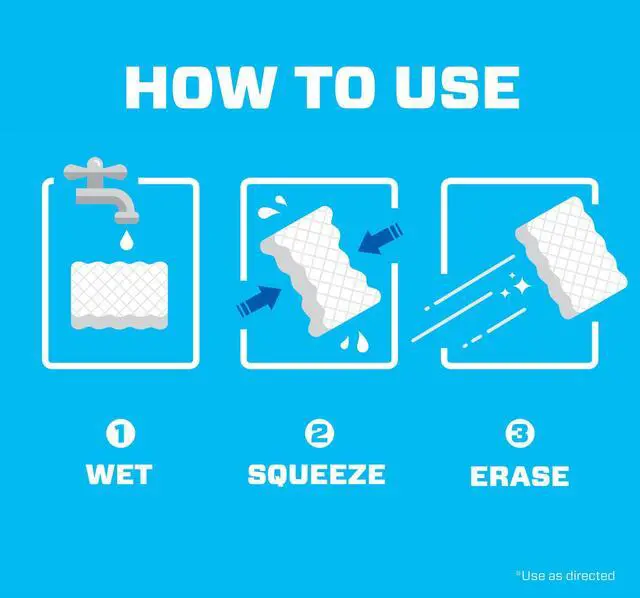 HOW TO USE

1
WET

2
SQUEEZE

3
ERASE

*Use as directed