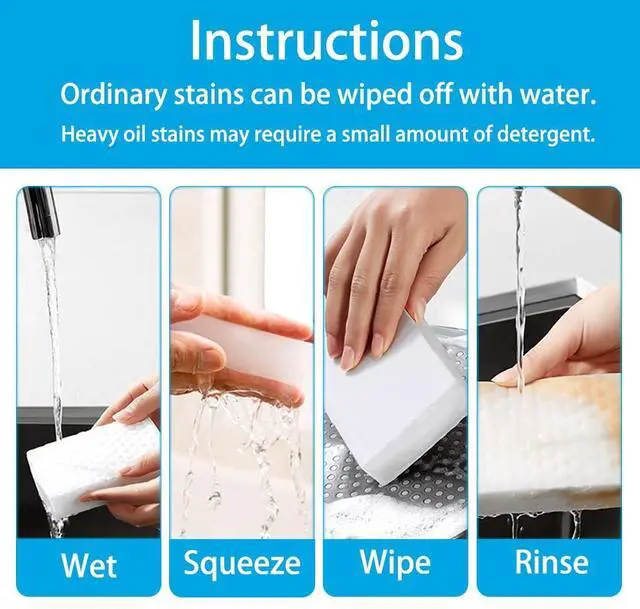 Instructions

Ordinary stains can be wiped off with water.

Heavy oil stains may require a small amount of detergent.

Wet

Squeeze

Wipe

Rinse