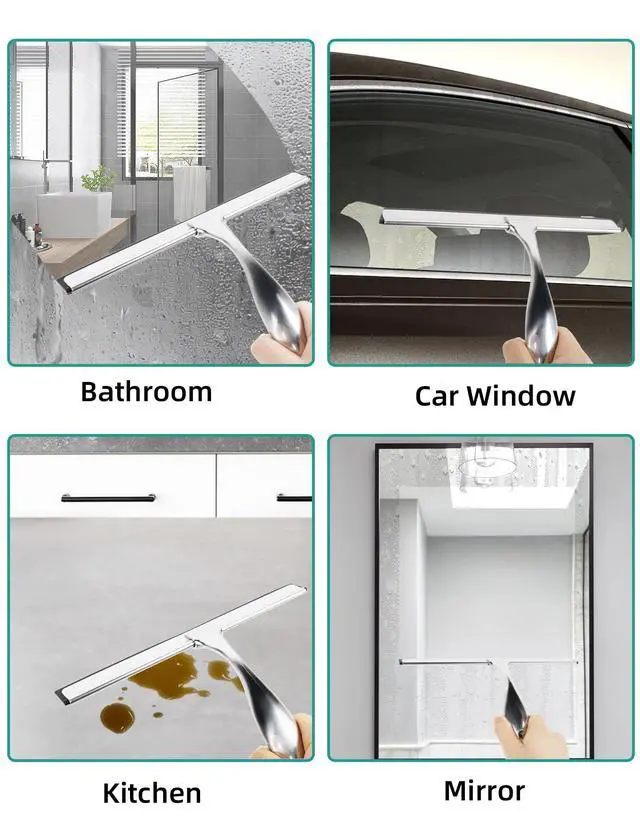 Bathroom

Car Window

Kitchen

Mirror