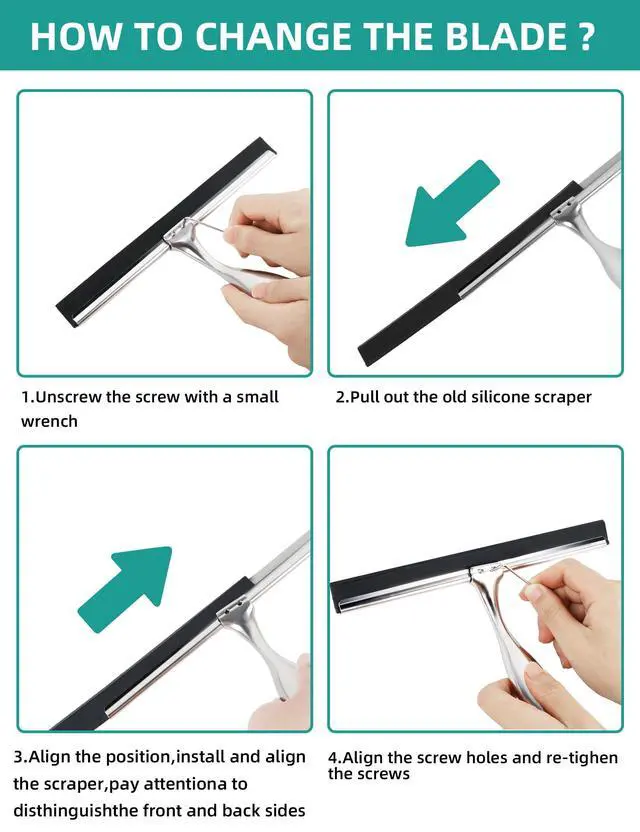 HOW TO CHANGE THE BLADE ?

1.Unscrew the screw with a small wrench

2.Pull out the old silicone scraper

3.Align the position,install and align the scraper,pay attentiona to disthinguishthe front and back sides

4.Align the screw holes and re-tighen the screws