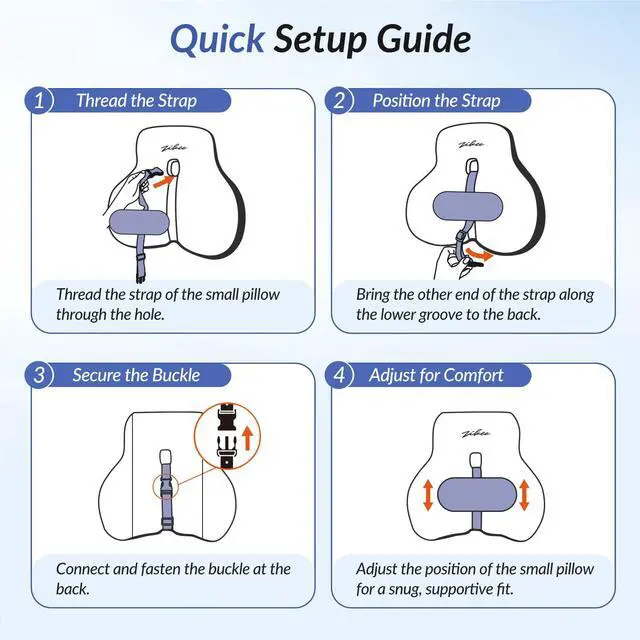 Quick Setup Guide

1 Thread the Strap

Zibee

Thread the strap of the small pillow through the hole.

2 Position the Strap

Zibee

Bring the other end of the strap along the lower groove to the back.

3 Secure the Buckle

Connect and fasten the buckle at the back.

4 Adjust for Comfort

Zibee

Adjust the position of the small pillow for a snug, supportive fit.