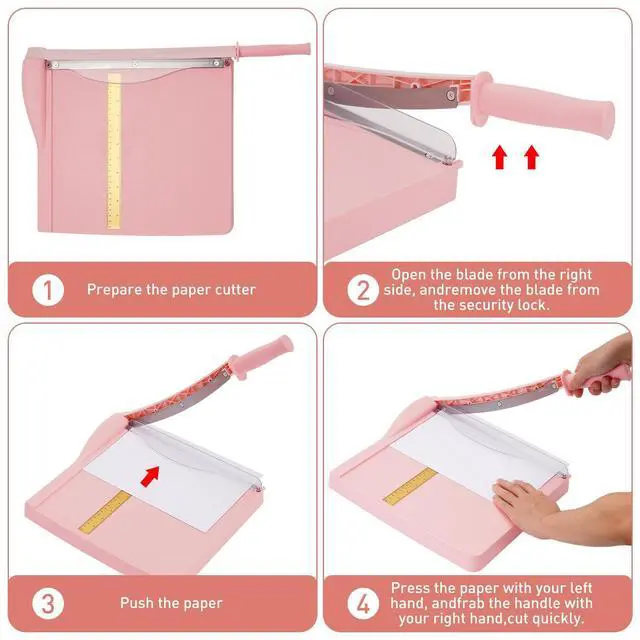 1 Prepare the paper cutter

2 Open the blade from the right side, andremove the blade from the security lock.

3 Push the paper

4 Press the paper with your left hand, andfrab the handle with your right hand,cut quickly.