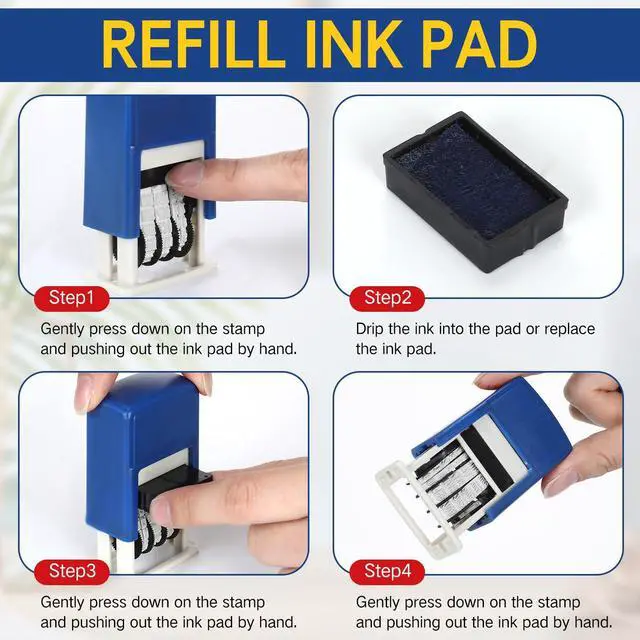 REFILL INK PAD

Step1

Gently press down on the stamp and pushing out the ink pad by hand.

Step2

Drip the ink into the pad or replace the ink pad.

Step3

Gently press down on the stamp and pushing out the ink pad by hand.

Step4

Gently press down on the stamp and pushing out the ink pad by hand.