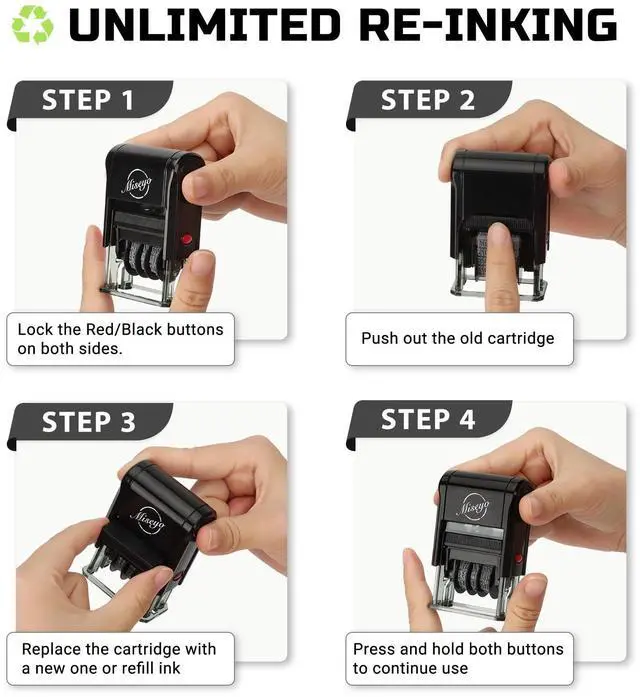 UNLIMITED RE-INKING

STEP 1

Miseyo

Lock the Red/Black buttons on both sides.

STEP 2

Push out the old cartridge

STEP 3

Miseyo

Replace the cartridge with a new one or refill ink

STEP 4

Miseyo

Press and hold both buttons to continue use