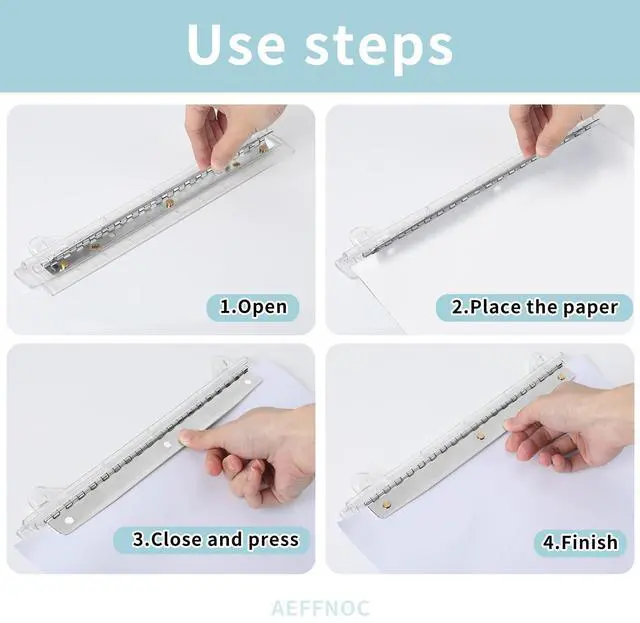 Use steps

1.Open

2.Place the paper

3.Close and press

4.Finish

AEFFNOC