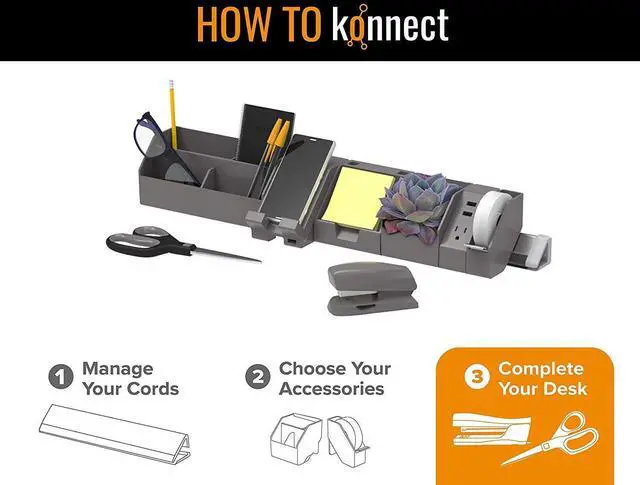 HOW TO konnect

1 Manage Your Cords

2 Choose Your Accessories

3 Complete Your Desk