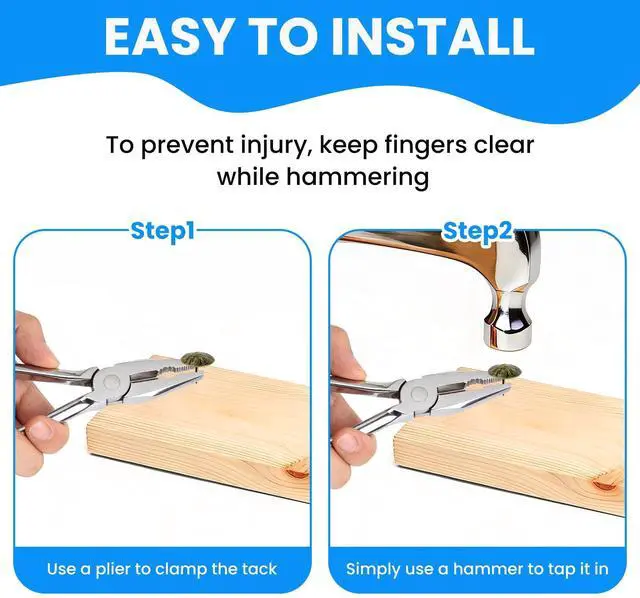 EASY TO INSTALL

To prevent injury, keep fingers clear while hammering

Step1

Use a plier to clamp the tack

Step2

Simply use a hammer to tap it in