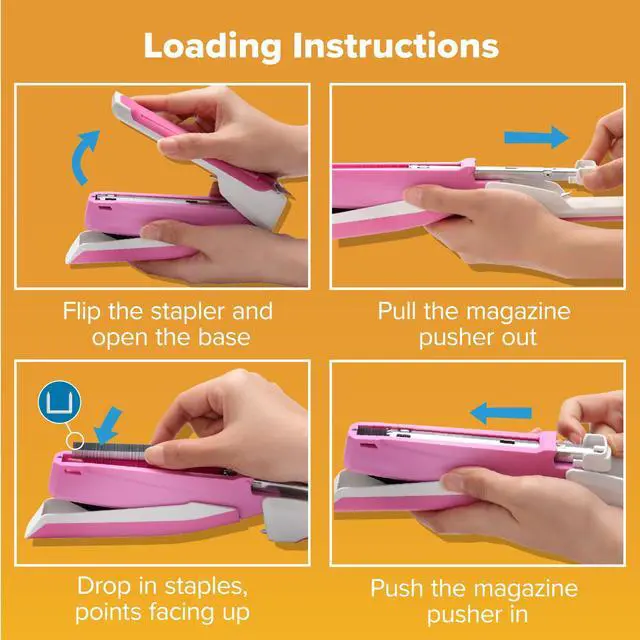 Loading Instructions

Flip the stapler and open the base

Pull the magazine pusher out

Drop in staples, points facing up

Push the magazine pusher in