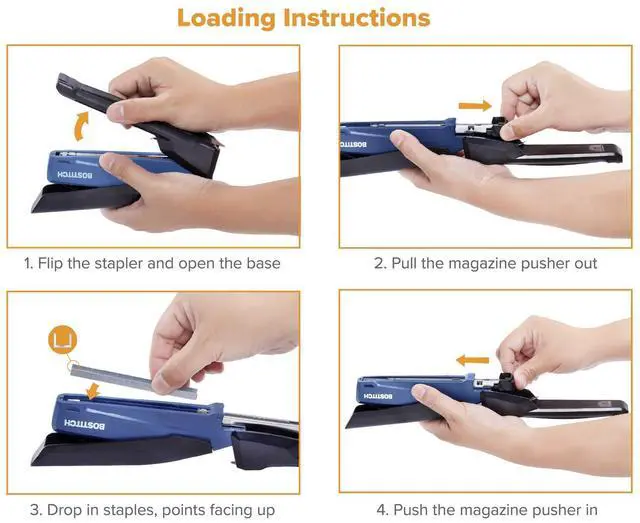 Loading Instructions

BOSTITCH

1. Flip the stapler and open the base

BOSTITCH

2. Pull the magazine pusher out

BOSTITCH

3. Drop in staples, points facing up

BOSTITCH

4. Push the magazine pusher in