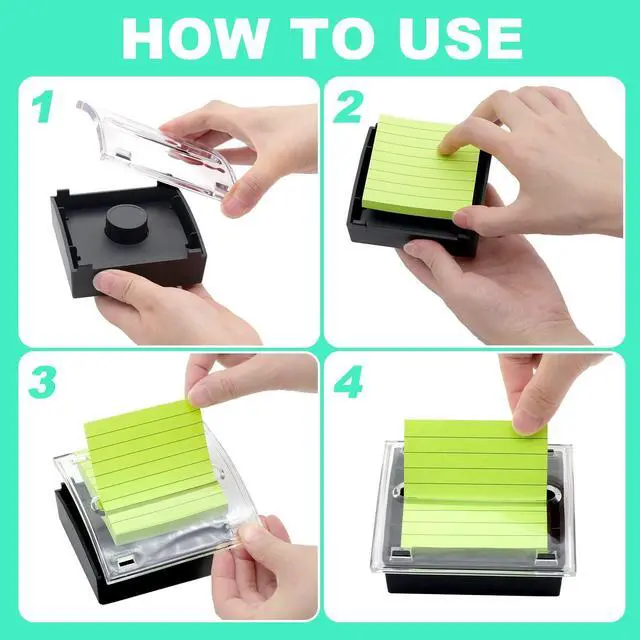 HOW TO USE

1

2

3

4