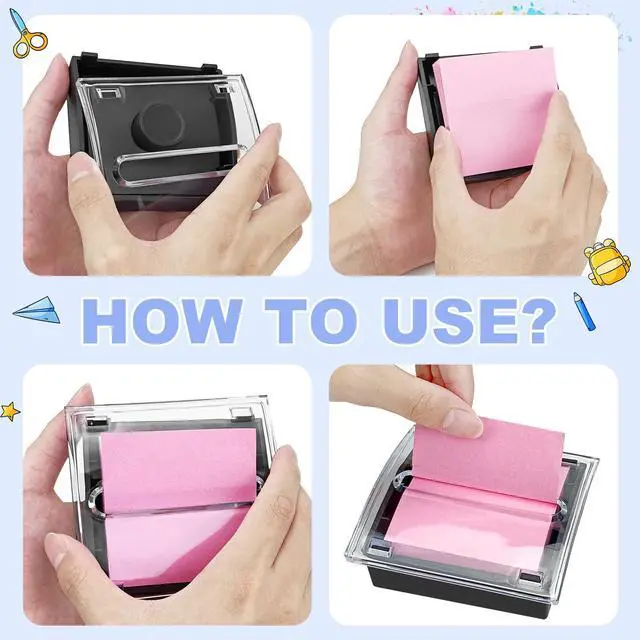 HOW TO USE?