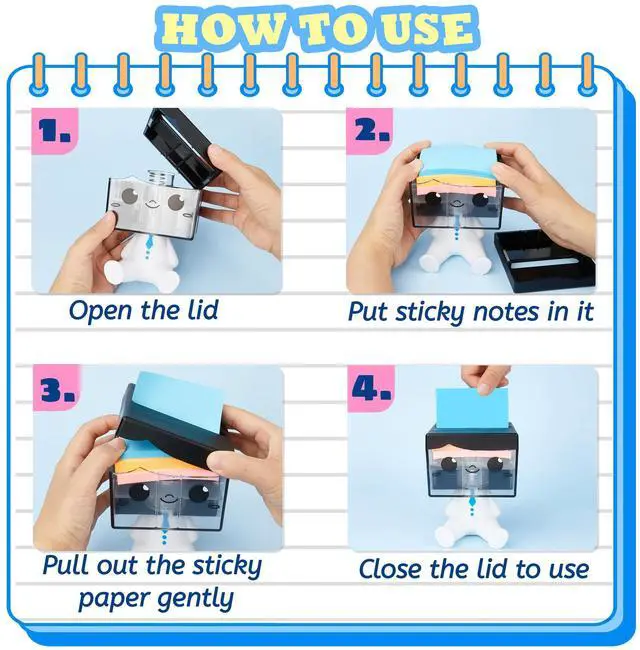 HOW TO USE

1.

Open the lid

2.

Put sticky notes in it

3.

Pull out the sticky paper gently

4.

Close the lid to use