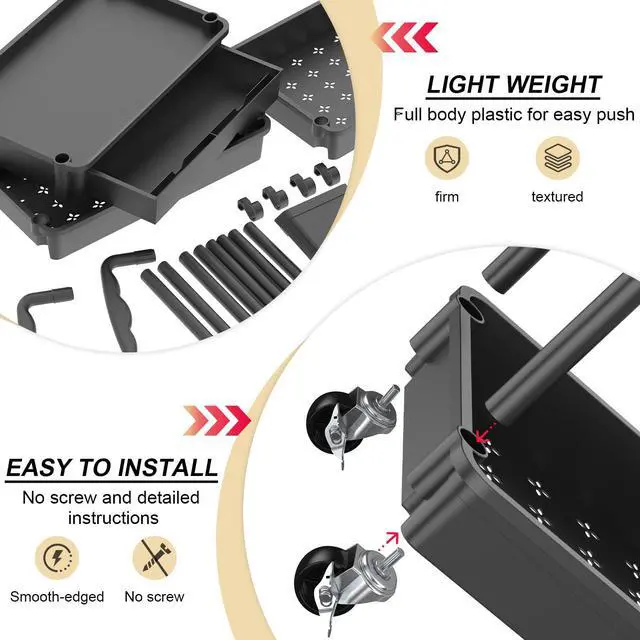 LIGHT WEIGHT

Full body plastic for easy push

firm

textured

EASY TO INSTALL

No screw and detailed instructions

Smooth-edged

No screw