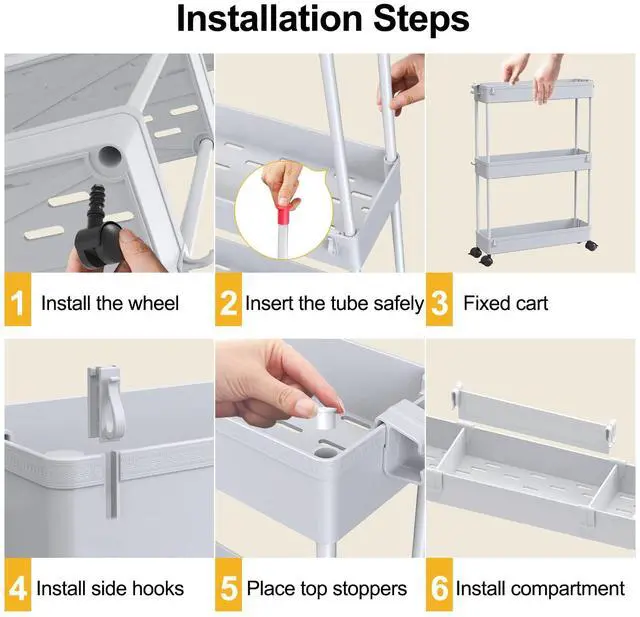 Installation Steps

1 Install the wheel

2 Insert the tube safely

3 Fixed cart

4 Install side hooks

5 Place top stoppers

6 Install compartment