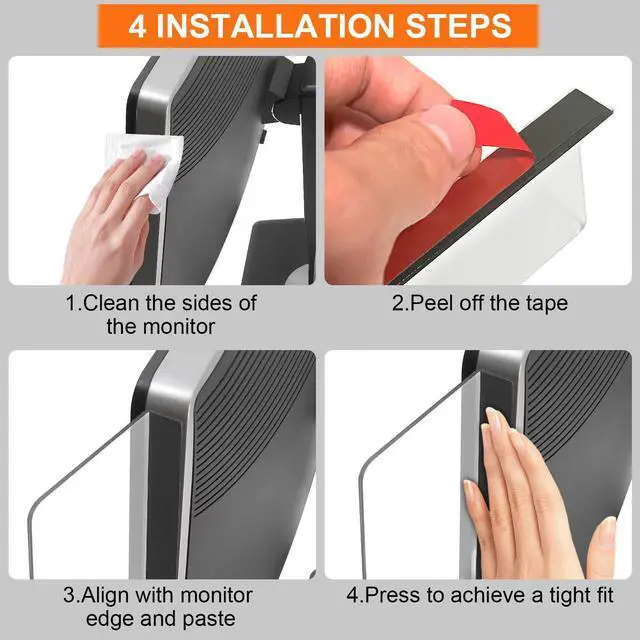 4 INSTALLATION STEPS

1.Clean the sides of the monitor

2.Peel off the tape

3.Align with monitor edge and paste

4.Press to achieve a tight fit