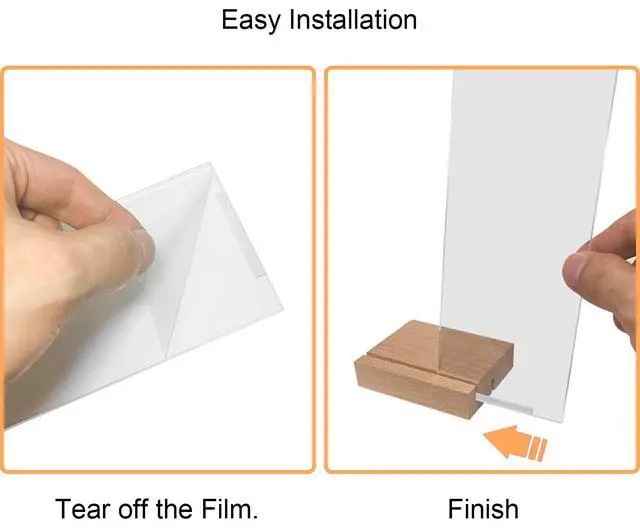 Easy Installation

Tear off the Film.

Finish