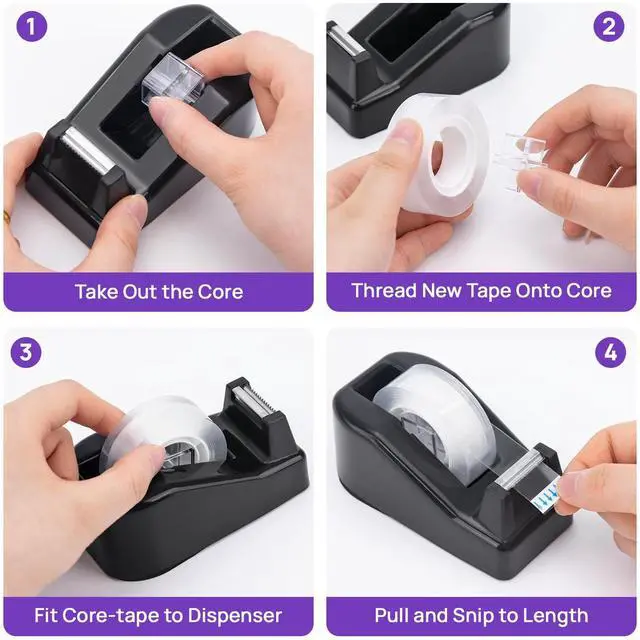 1

Take Out the Core

2

Thread New Tape Onto Core

3

Fit Core-tape to Dispenser

4

Pull and Snip to Length