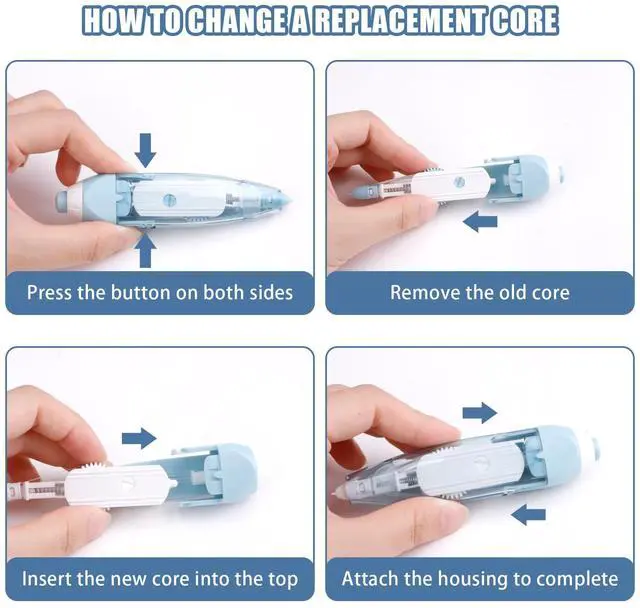 HOW TO CHANGE A REPLACEMENT CORE

Press the button on both sides

Remove the old core

Insert the new core into the top

Attach the housing to complete