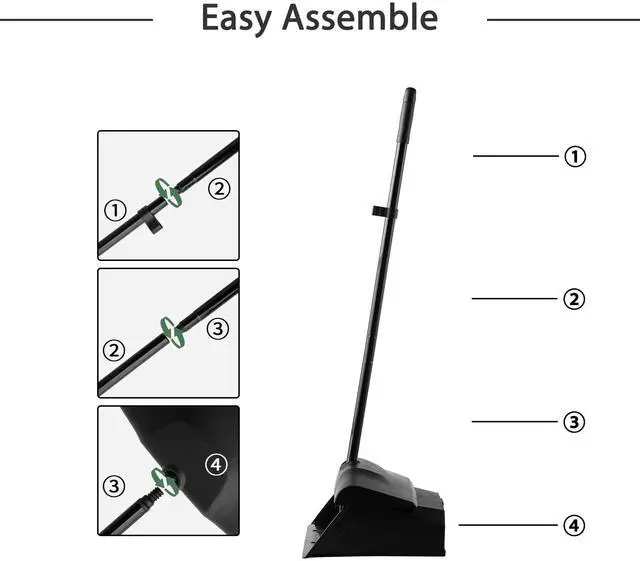 Easy Assemble

①
②

②
③

③
④

①
②
③
④