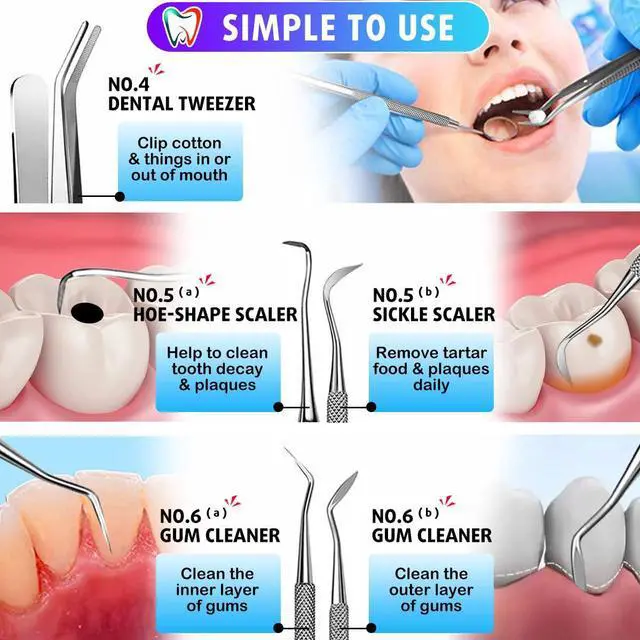 SIMPLE TO USE

NO.4
DENTAL TWEEZER

Clip cotton & things in or out of mouth

NO.5 (a)
HOE-SHAPE SCALER

Help to clean tooth decay & plaques

NO.5 (b)
SICKLE SCALER

Remove tartar food & plaques daily

NO.6 (a)
GUM CLEANER

Clean the inner layer of gums

NO.6 (b)
GUM CLEANER

Clean the outer layer of gums