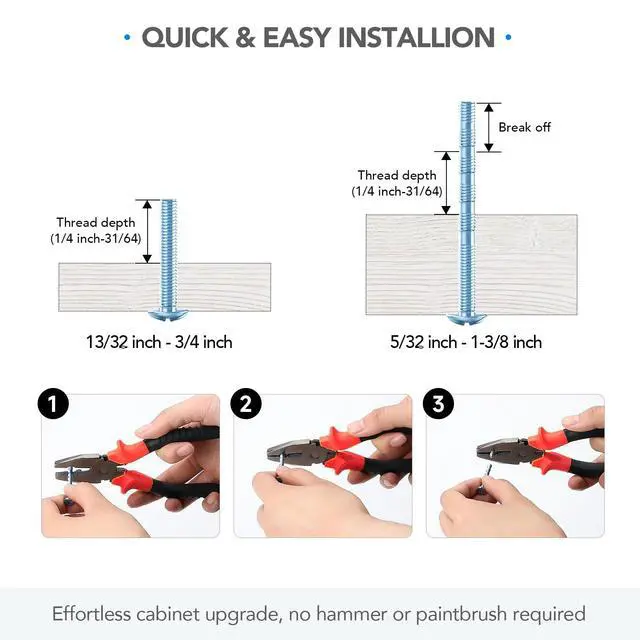 · QUICK & EASY INSTALLION ·

Thread depth
(1/4 inch-31/64)

13/32 inch - 3/4 inch

Break off

Thread depth
(1/4 inch-31/64)

5/32 inch - 1-3/8 inch

1

2

3

Effortless cabinet upgrade, no hammer or paintbrush required