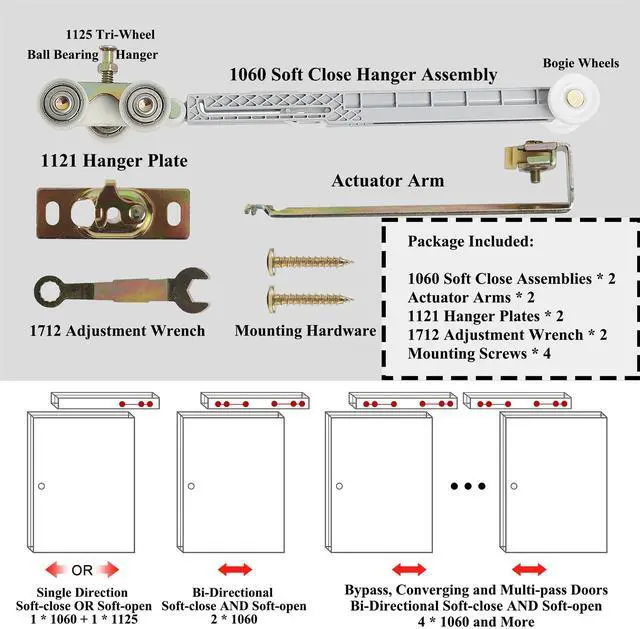 1125 Tri-Wheel
Ball Bearing Hanger

1060 Soft Close Hanger Assembly

Bogie Wheels

1121 Hanger Plate

Actuator Arm

1712 Adjustment Wrench

Mounting Hardware

Package Included:

1060 Soft Close Assemblies * 2
Actuator Arms * 2
1121 Hanger Plates * 2
1712 Adjustment Wrench * 2
Mounting Screws * 4

OR

Single Direction
Soft-close OR Soft-open
1 * 1060 + 1 * 1125

Bi-Directional
Soft-close AND Soft-open
2 * 1060

Bypass, Converging and Multi-pass Doors
Bi-Directional Soft-close AND Soft-open
4 * 1060 and More